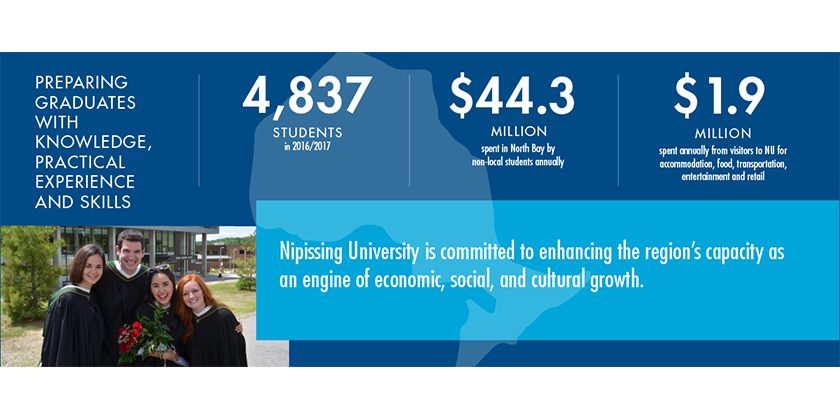 PREPARING GRADUATES WITH KNOWLEDGE, PRACTICAL EXPERIENCE AND SKILLS

4,837
STUDENTS
in 2016/2017

$44.3
MILLION
spent in North Bay by non-local students annually

$1.9
MILLION
spent annually from visitors to NU for accommodation, food, transportation, entertainment and retail

Nipissing University is committed to enhancing the region's capacity as an engine of economic, social, and cultural growth.