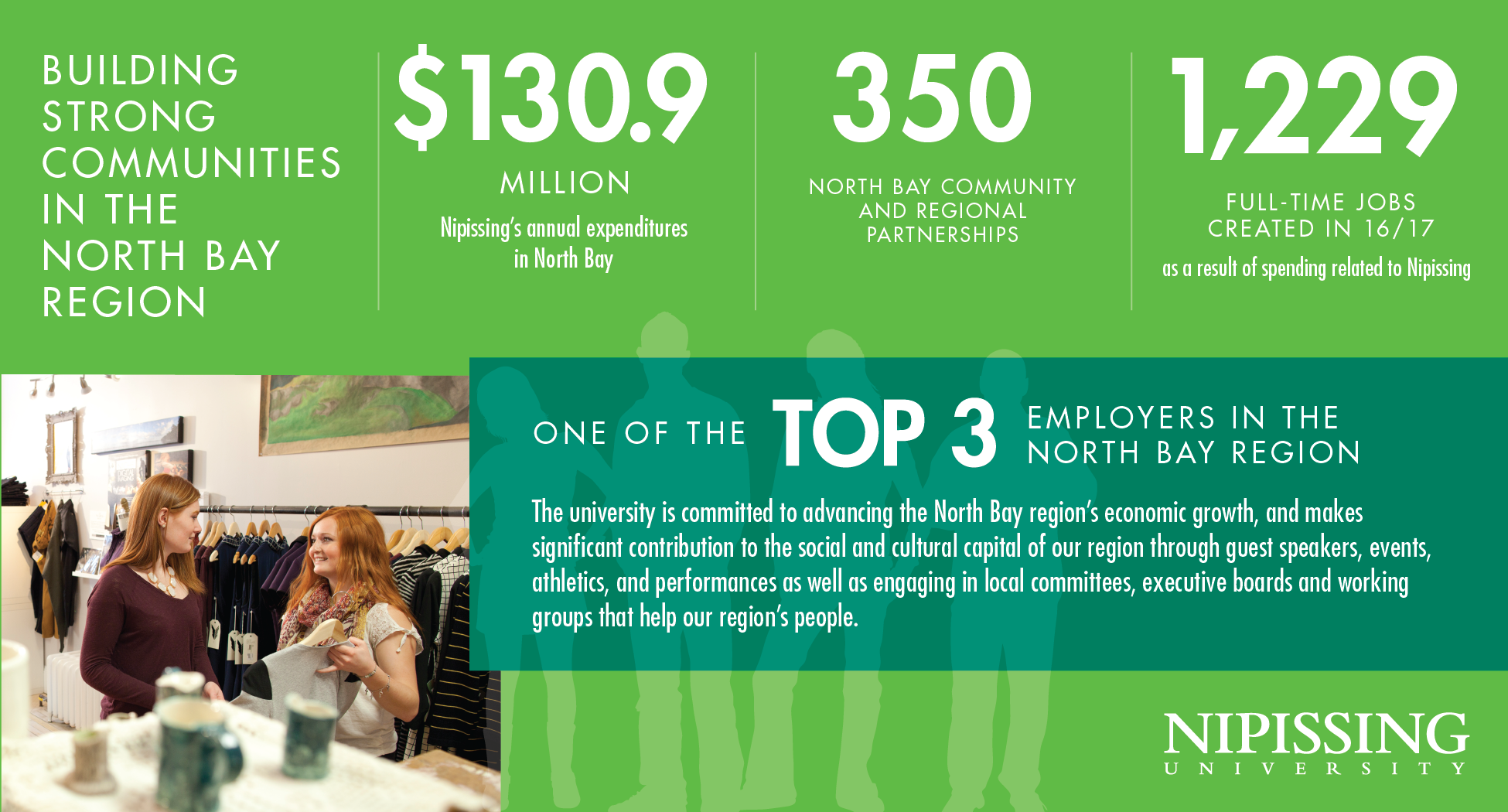 BUILDING STRONG COMMUNITIES IN THE NORTH BAY REGION

$130.9
MILLION
Nipissing's annual expenditures in North Bay

350
NORTH BAY COMMUNITY AND REGIONAL PARTNERSHIPS

1,229
FULL-TIME JOBS CREATED IN 16/17
as a result of spending related to Nipissing

ONE OF THE TOP 3 EMPLOYERS IN THE NORTH BAY REGION

The university is committed to advancing the North Bay region's economic growth, and makes significant contribution to the social and cultural capital of our region through guest speakers, events, athletics, and performances as well as engaging in local committees, executive boards and working groups that help our region's people.

NIPISSING
UNIVERSITY